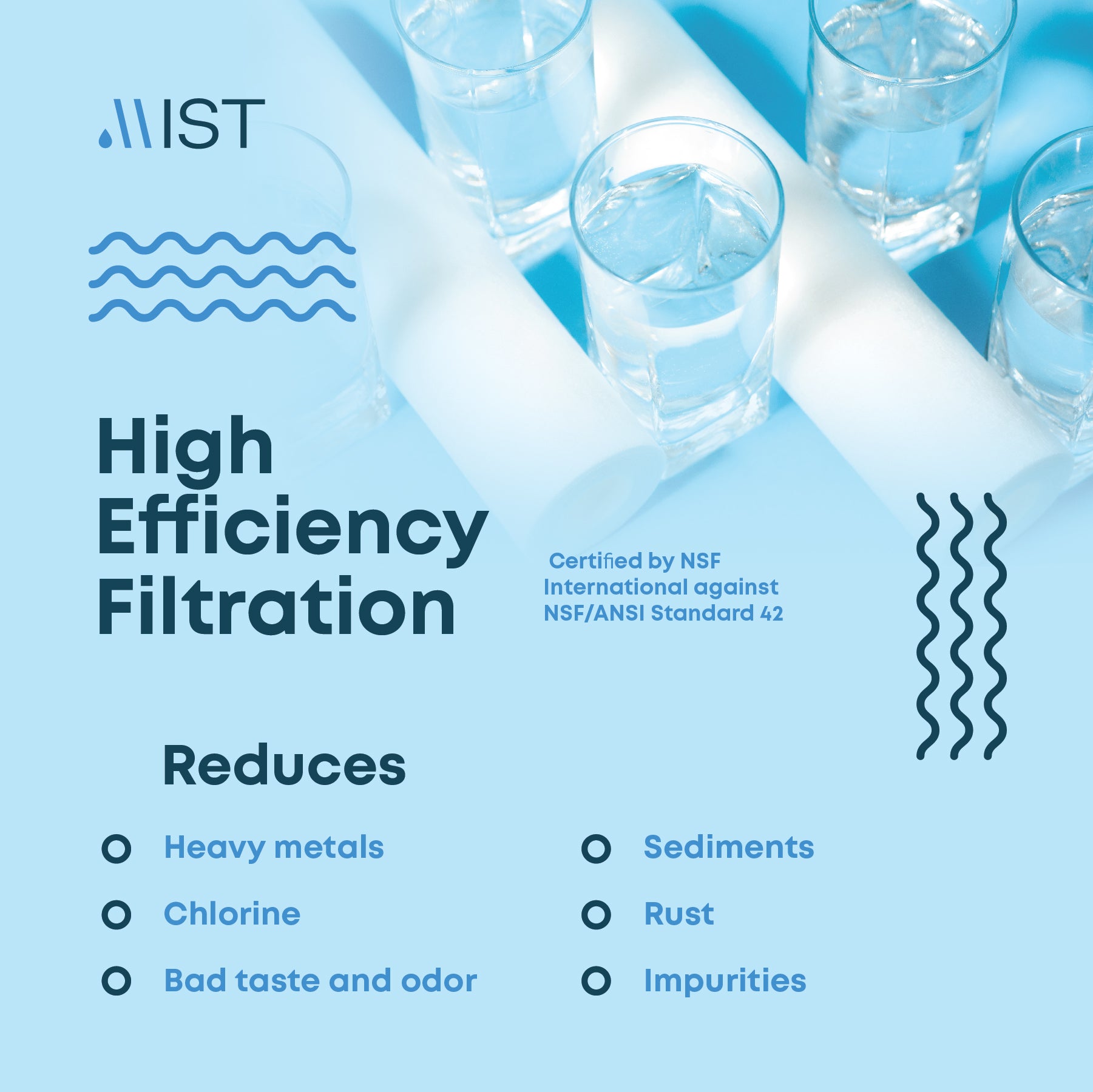 MIST

High Efficiency Filtration

Certified by NSF International against NSF/ANSI Standard 42

Reduces

Heavy metals
Chlorine
Bad taste and odor

Sediments
Rust
Impurities