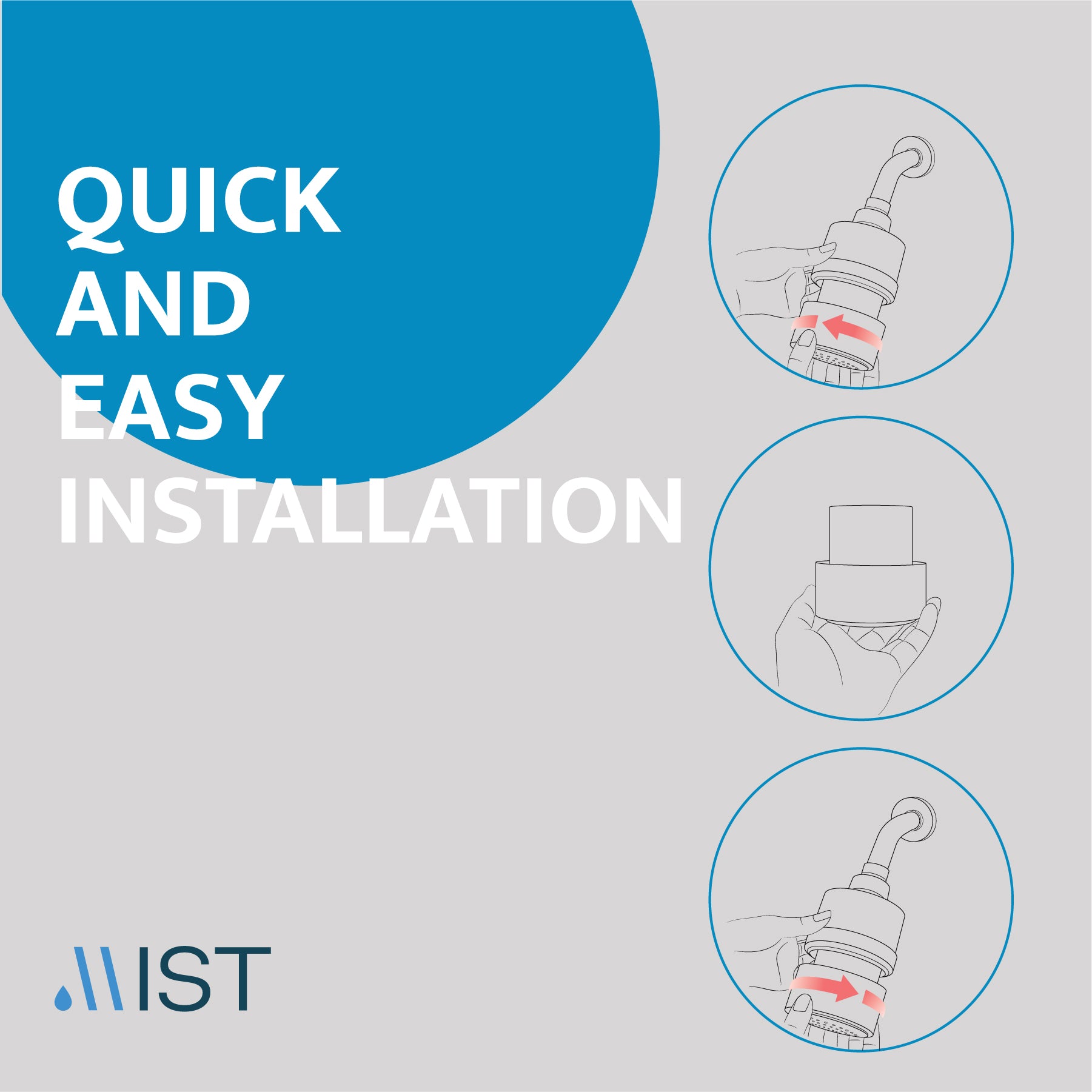 QUICK
AND
EASY
INSTALLATION

MIST