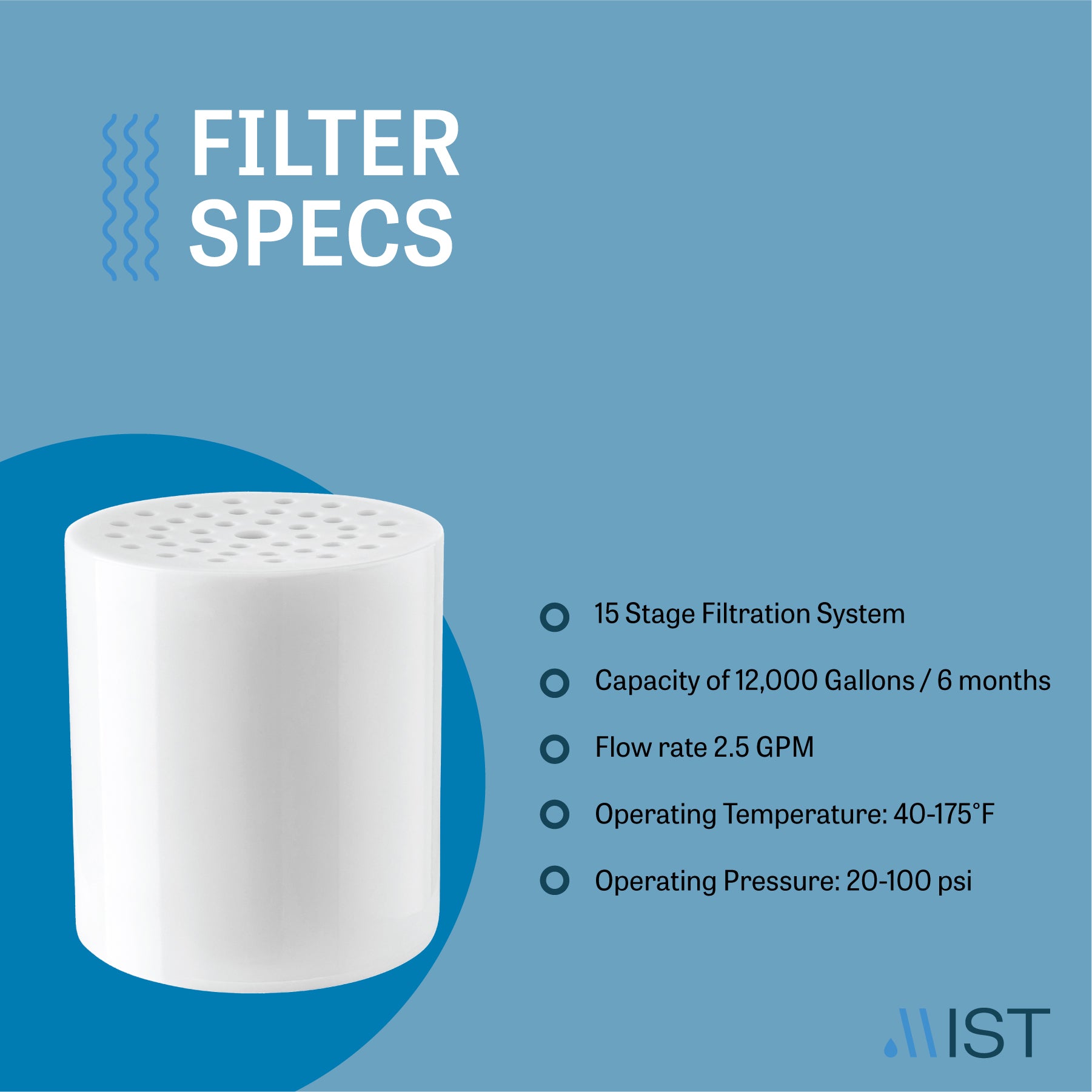 FILTER SPECS

15 Stage Filtration System

Capacity of 12,000 Gallons / 6 months

Flow rate 2.5 GPM

Operating Temperature: 40-175°F

Operating Pressure: 20-100 psi

MIST