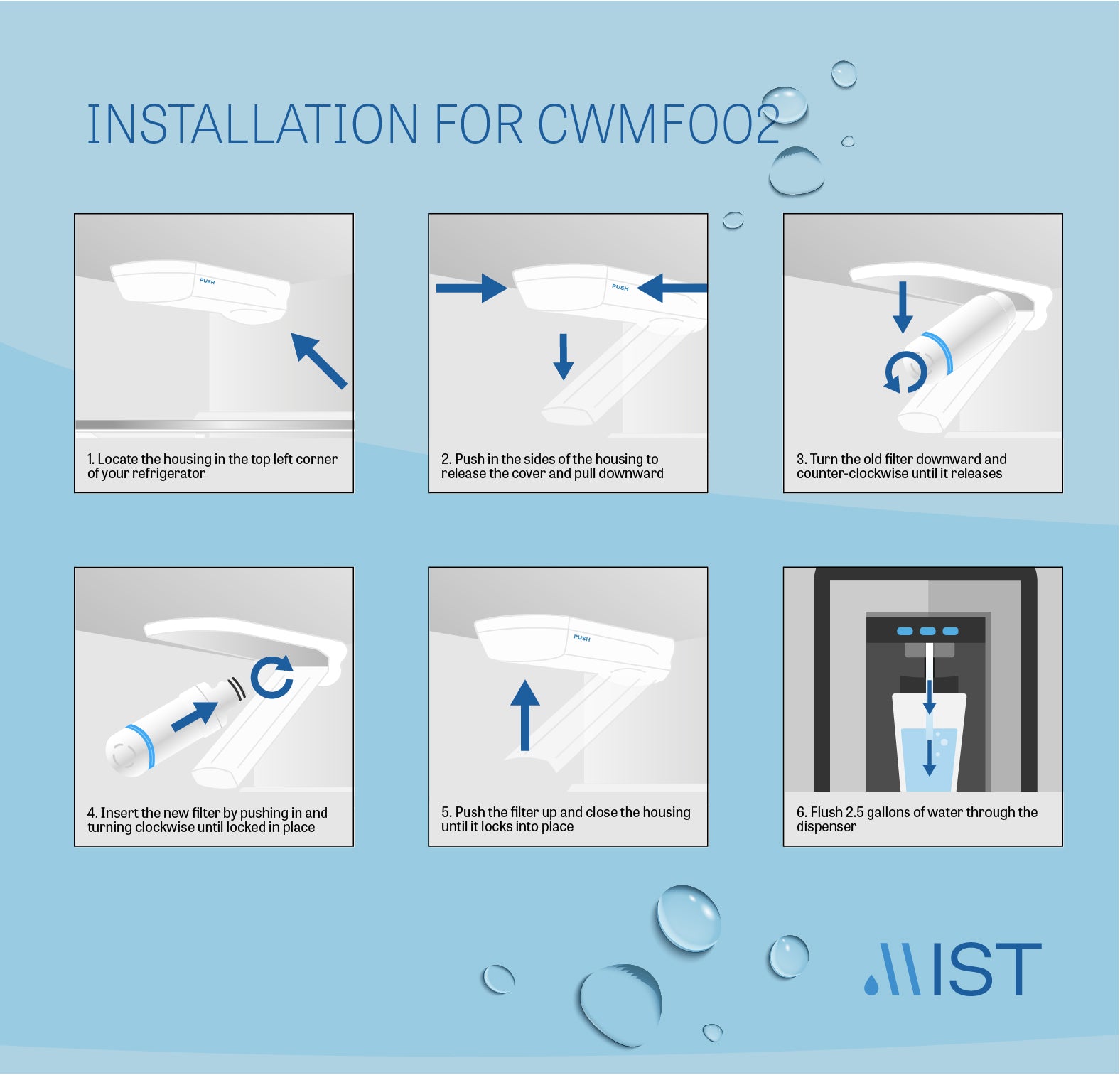 INSTALLATION FOR CWMF002

PUSH

1. Locate the housing in the top left corner of your refrigerator

PUSH

2. Push in the sides of the housing to release the cover and pull downward

3. Turn the old filter downward and counter-clockwise until it releases

4. Insert the new filter by pushing in and turning clockwise until locked in place

PUSH

5. Push the filter up and close the housing until it locks into place

6. Flush 2.5 gallons of water through the dispenser

MIST