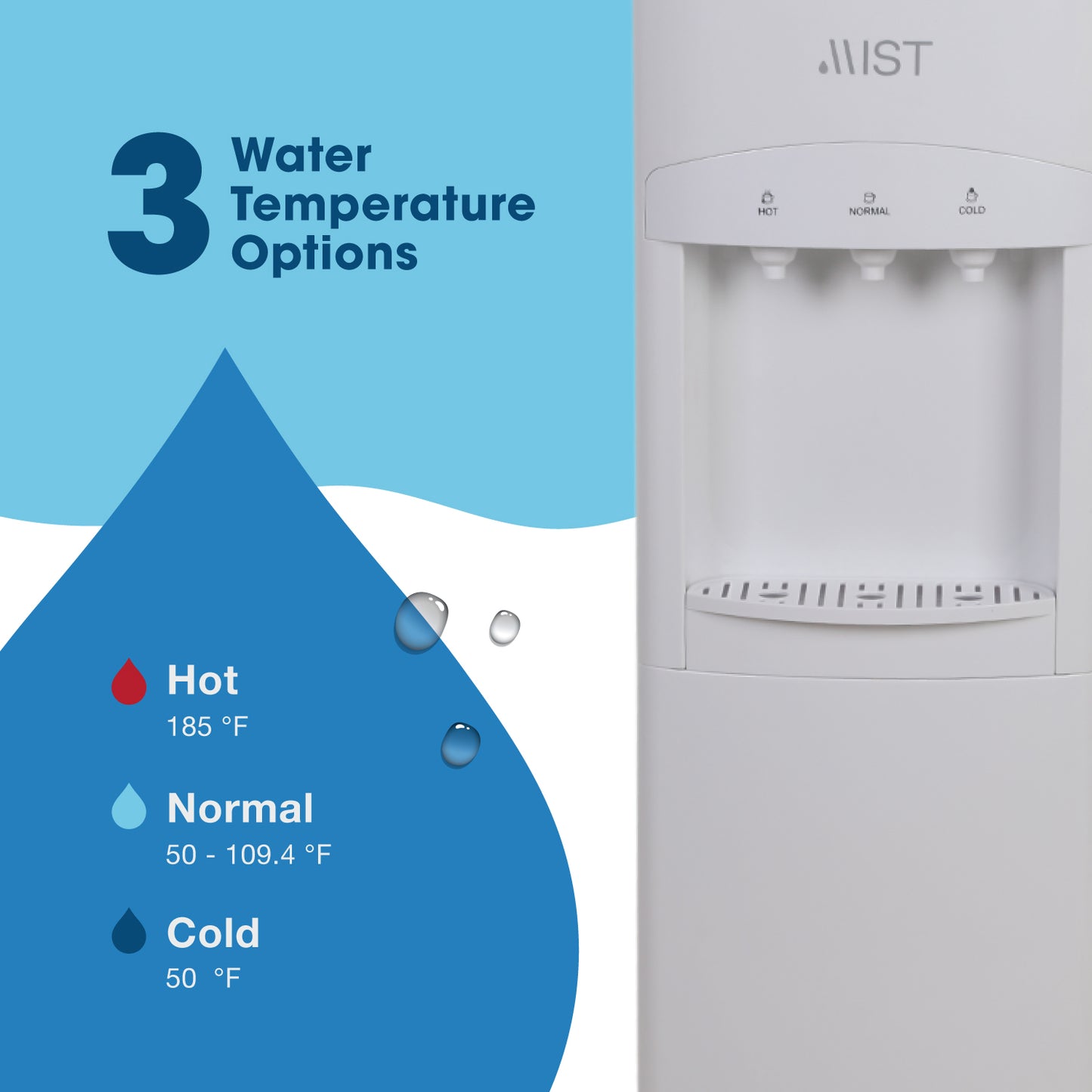 3 Water Temperature Options

Hot
185 °F

Normal
50 - 109.4 °F

Cold
50 °F

MIST

HOT NORMAL COLD