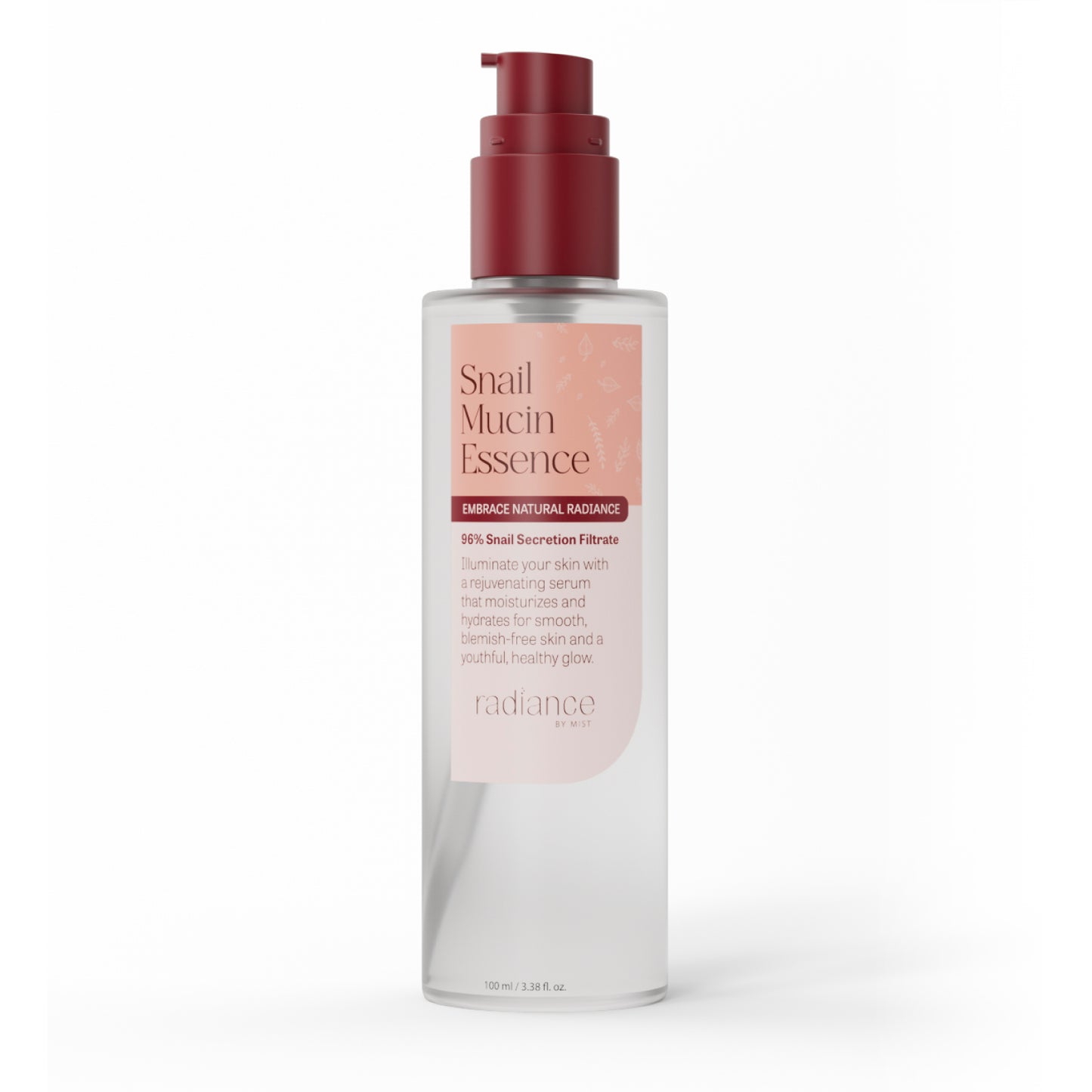 Snail Mucin Essence

EMBRACE NATURAL RADIANCE

96% Snail Secretion Filtrate

Illuminate your skin with a rejuvenating serum that moisturizes and hydrates for smooth, blemish-free skin and a youthful, healthy glow.

radiance
BY MIST

100 ml / 3.38 fl. oz.