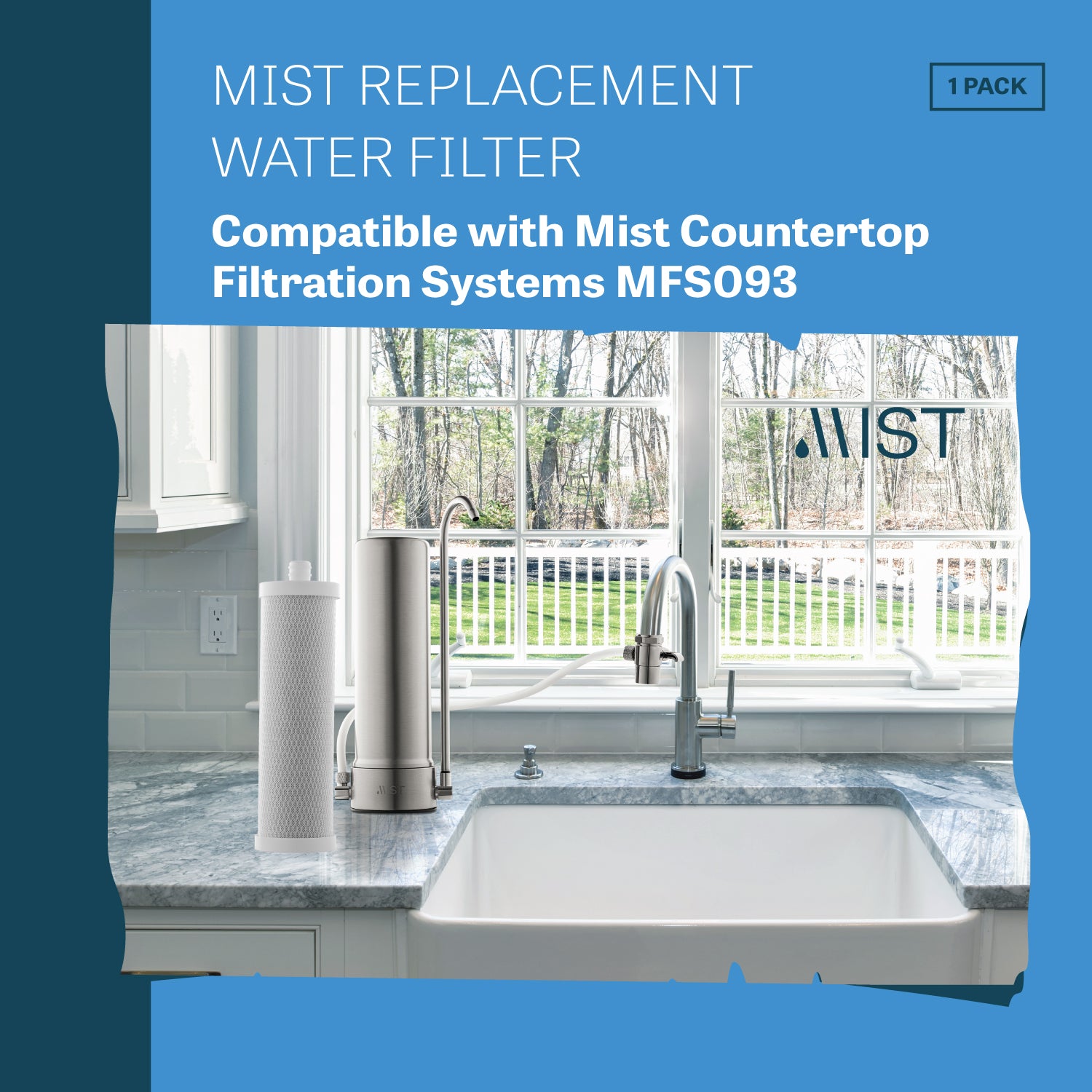 MIST REPLACEMENT WATER FILTER

1 PACK

Compatible with Mist Countertop Filtration Systems MFS093

MIST

MIST