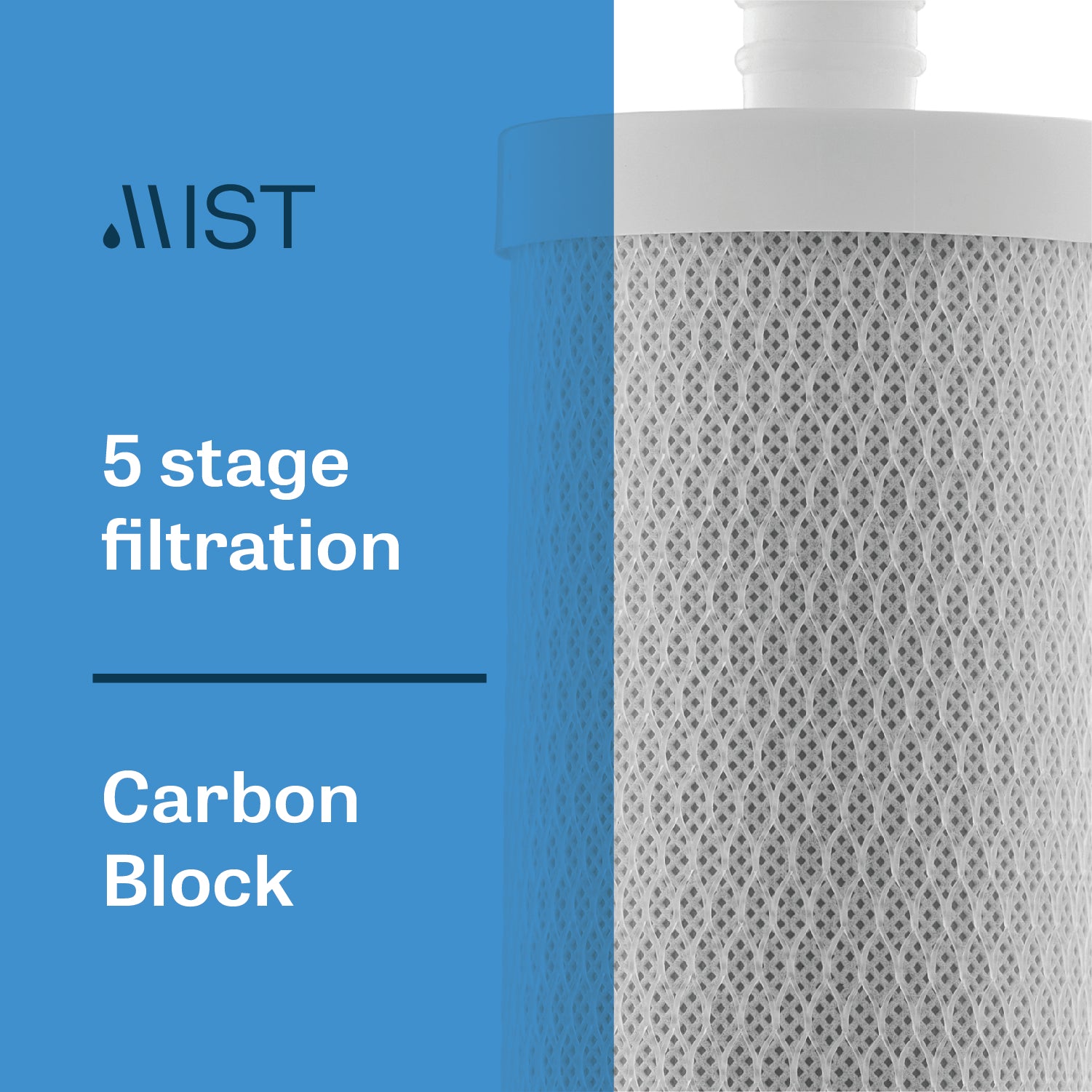 MIST

5 stage filtration

Carbon Block