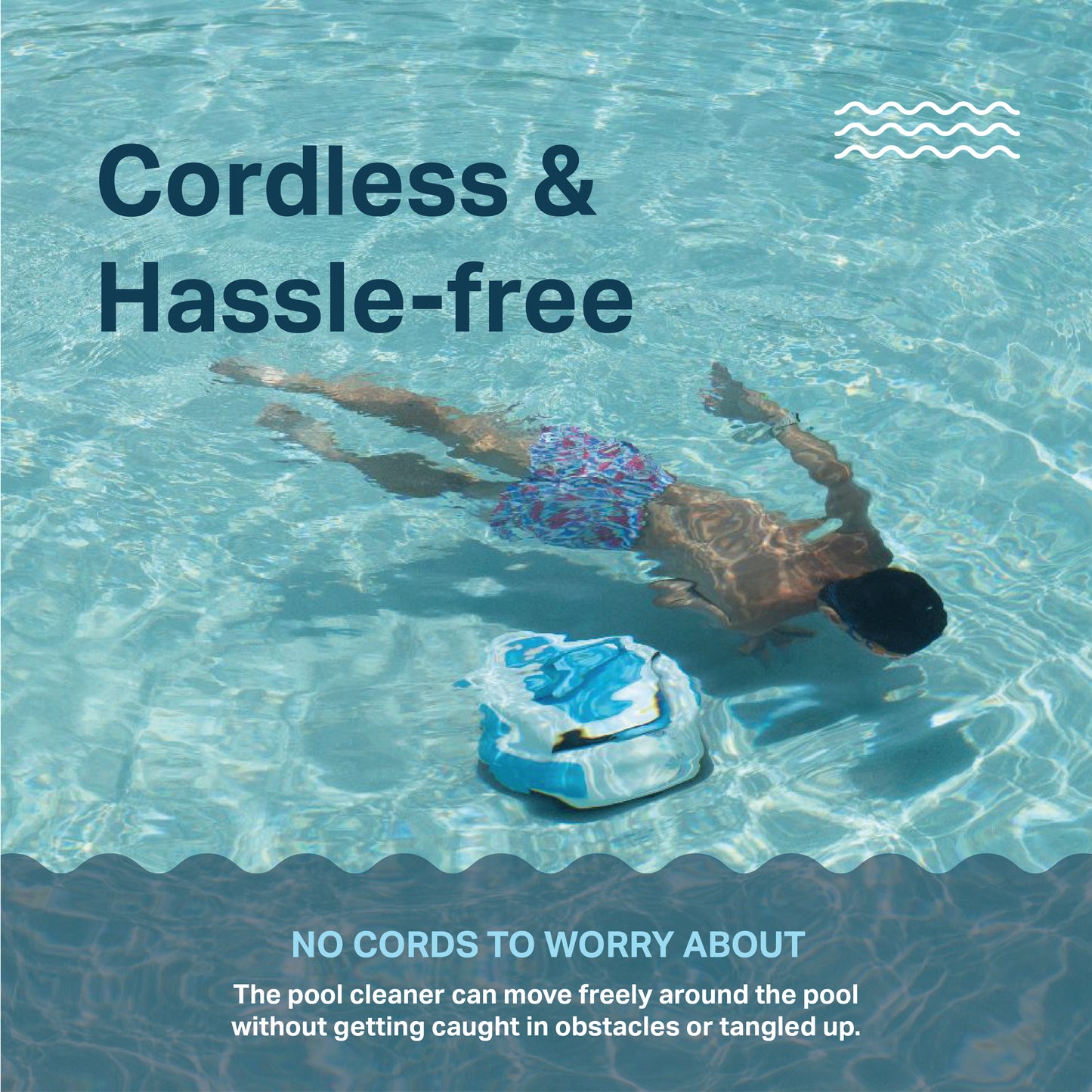 Cordless & Hassle-free

NO CORDS TO WORRY ABOUT

The pool cleaner can move freely around the pool without getting caught in obstacles or tangled up.