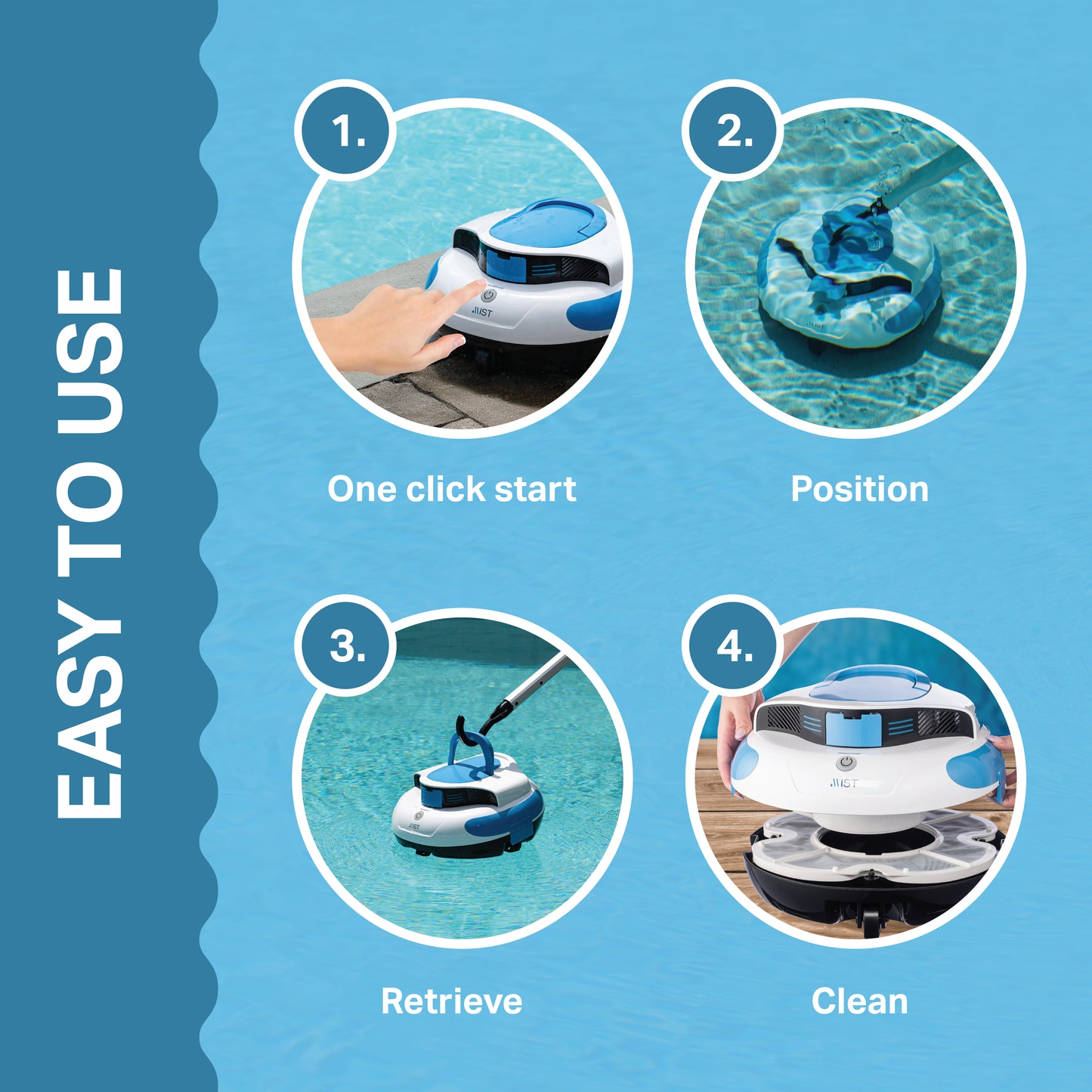 EASY TO USE

1.

MIST

One click start

2.

Position

3.

MIST

Retrieve

4.

MIST

Clean