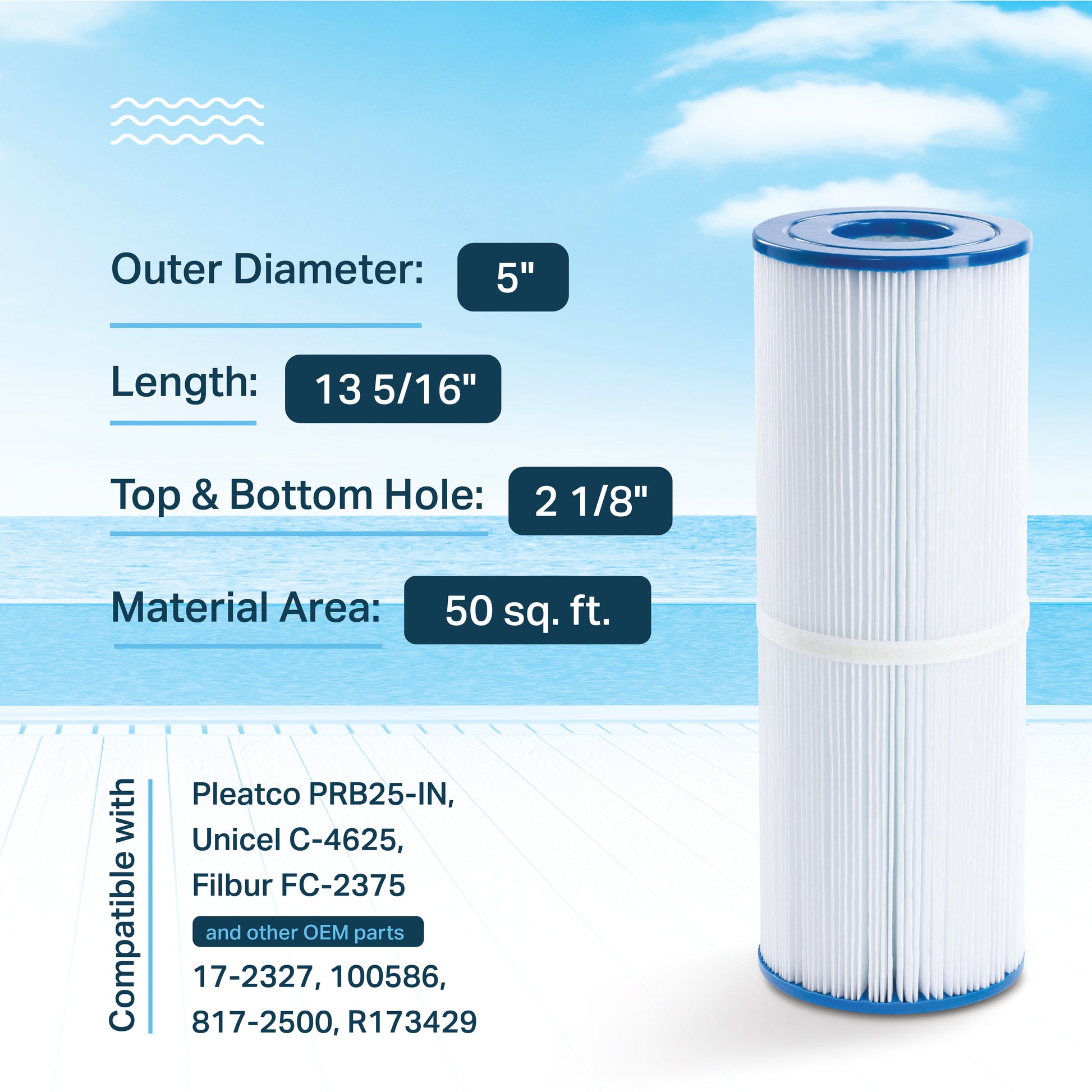 Outer Diameter: 5"

Length: 13 5/16"

Top & Bottom Hole: 2 1/8"

Material Area: 50 sq. ft.

Compatible with

Pleatco PRB25-IN,
Unicel C-4625,
Filbur FC-2375

and other OEM parts

17-2327, 100586,
817-2500, R173429