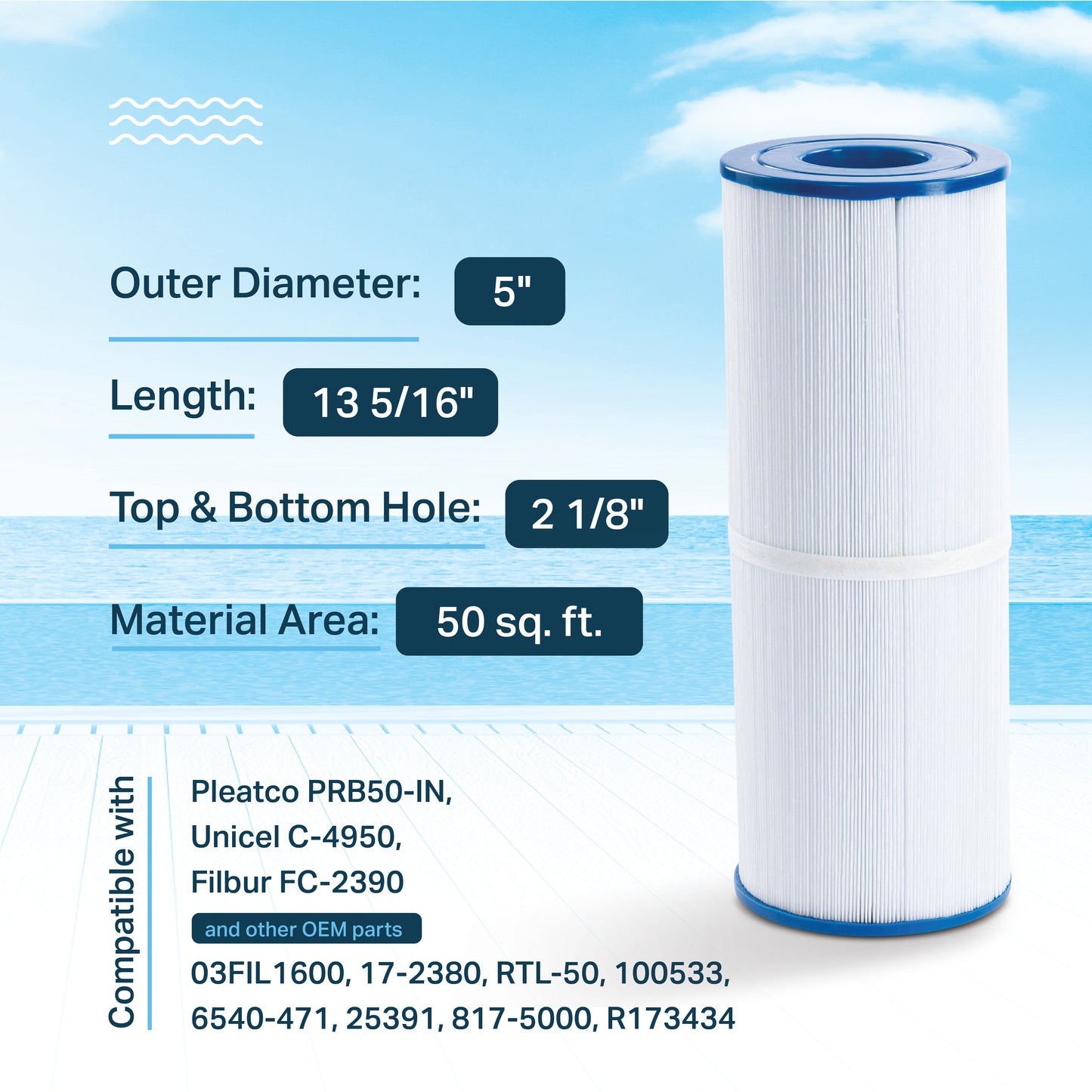 Outer Diameter: 5"

Length: 13 5/16"

Top & Bottom Hole: 2 1/8"

Material Area: 50 sq. ft.

Compatible with

Pleatco PRB50-IN,
Unicel C-4950,
Filbur FC-2390

and other OEM parts

03FIL1600, 17-2380, RTL-50, 100533, 6540-471, 25391, 817-5000, R173434