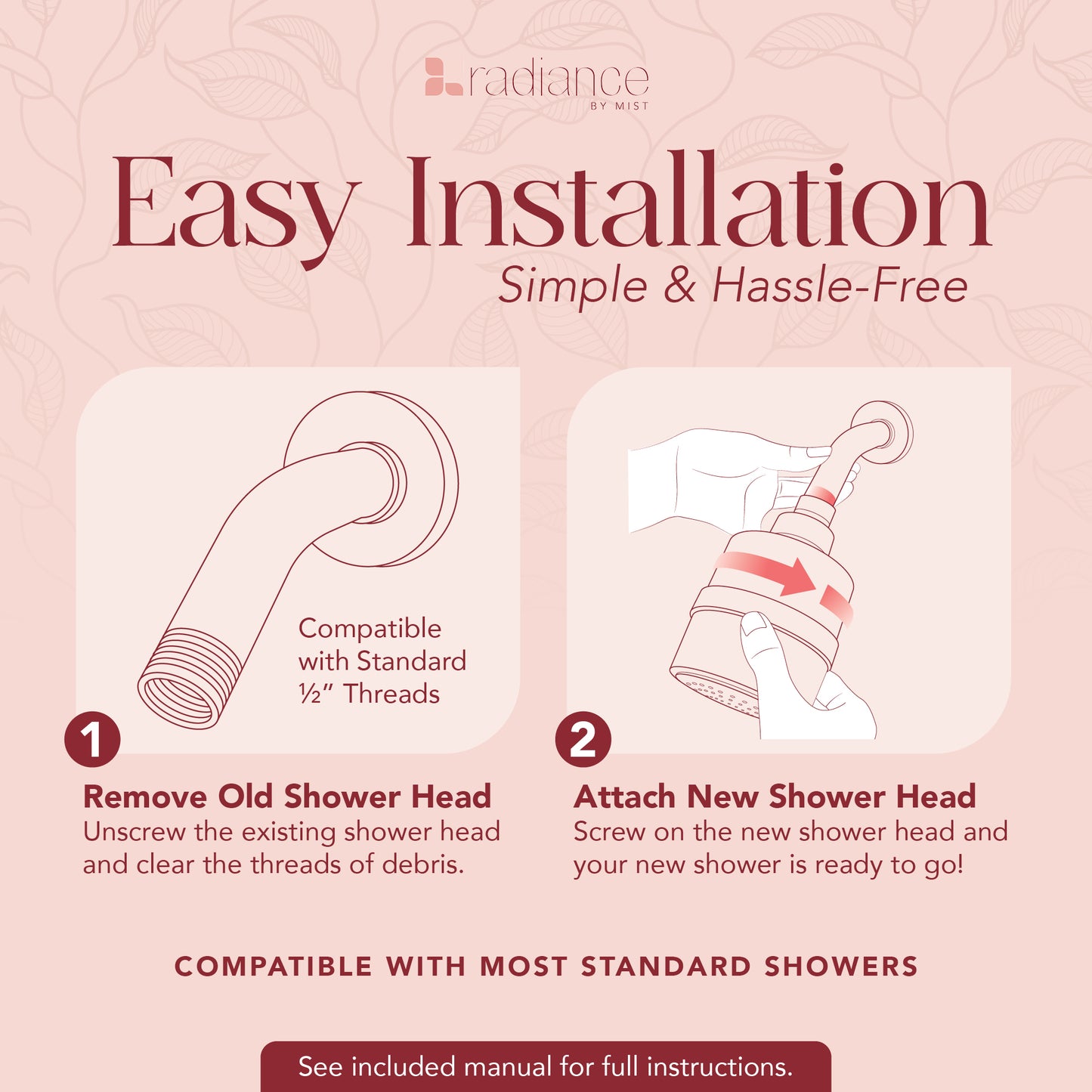 radiance
BY MIST

Easy Installation
Simple & Hassle-Free

Compatible with Standard ½" Threads

1

Remove Old Shower Head
Unscrew the existing shower head and clear the threads of debris.

2

Attach New Shower Head
Screw on the new shower head and your new shower is ready to go!

COMPATIBLE WITH MOST STANDARD SHOWERS

See included manual for full instructions.