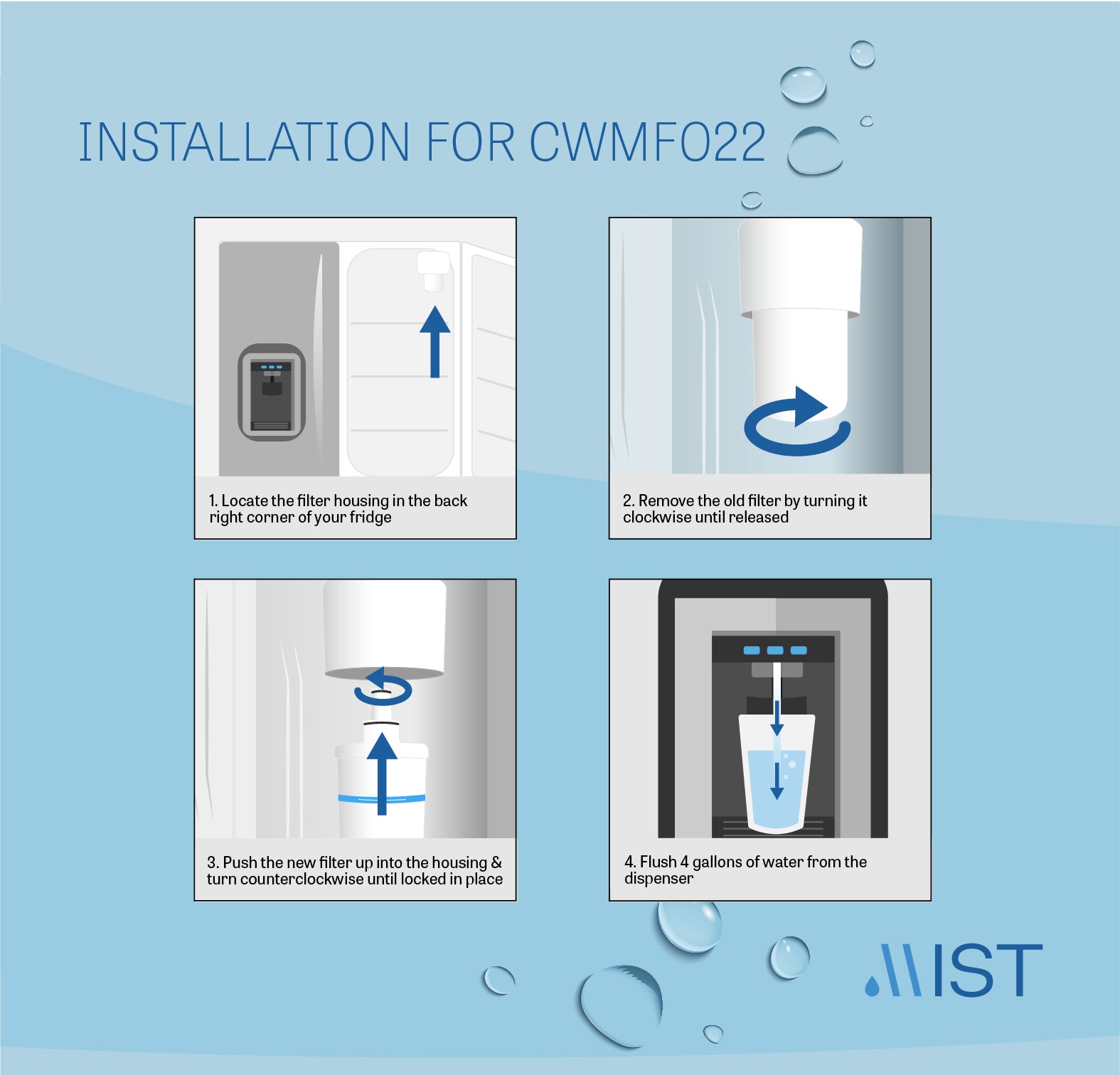 INSTALLATION FOR CWMF022

1. Locate the filter housing in the back right corner of your fridge

2. Remove the old filter by turning it clockwise until released

3. Push the new filter up into the housing & turn counterclockwise until locked in place

4. Flush 4 gallons of water from the dispenser

MIST