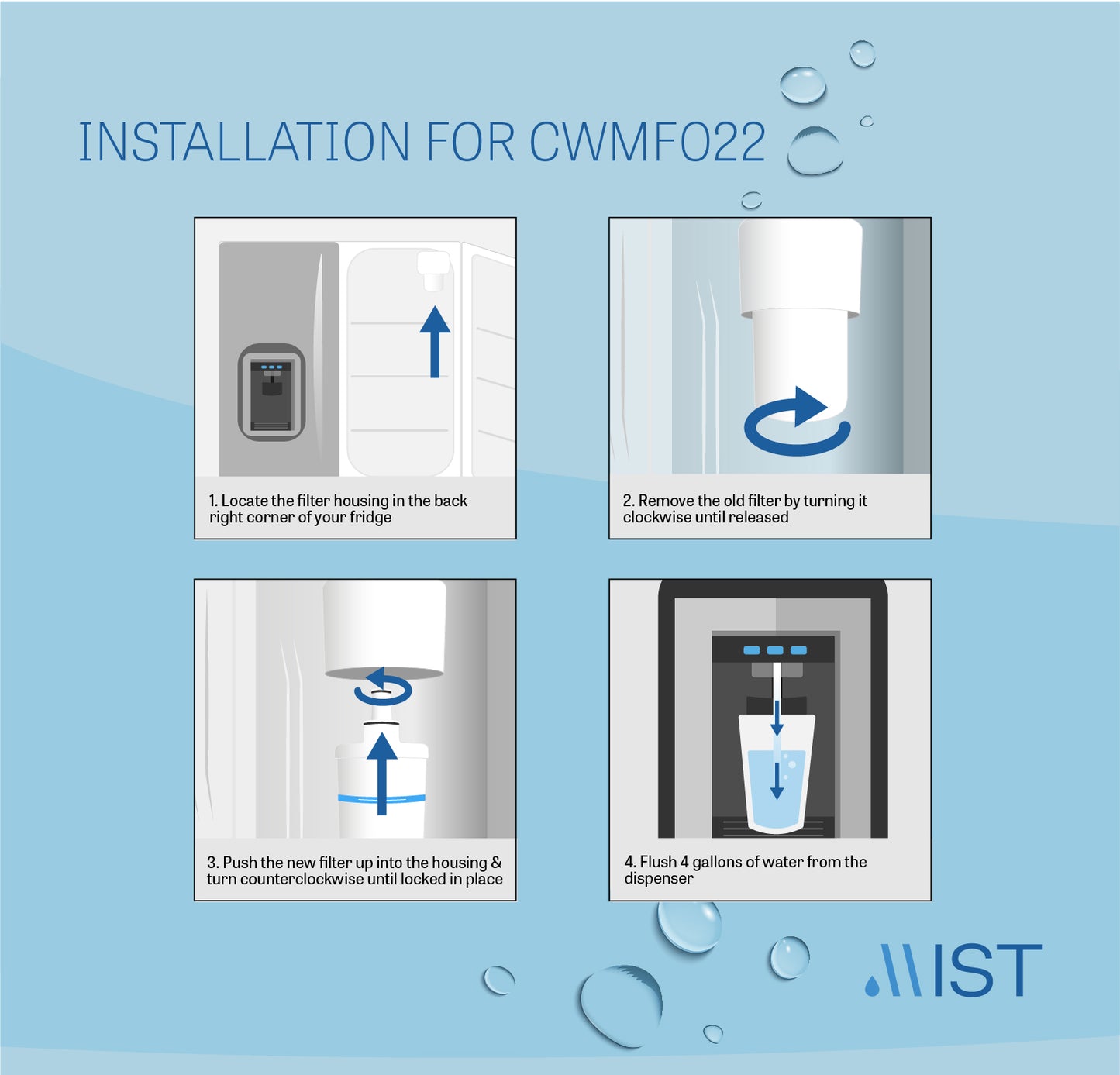 INSTALLATION FOR CWMF022

1. Locate the filter housing in the back right corner of your fridge

2. Remove the old filter by turning it clockwise until released

3. Push the new filter up into the housing & turn counterclockwise until locked in place

4. Flush 4 gallons of water from the dispenser

MIST